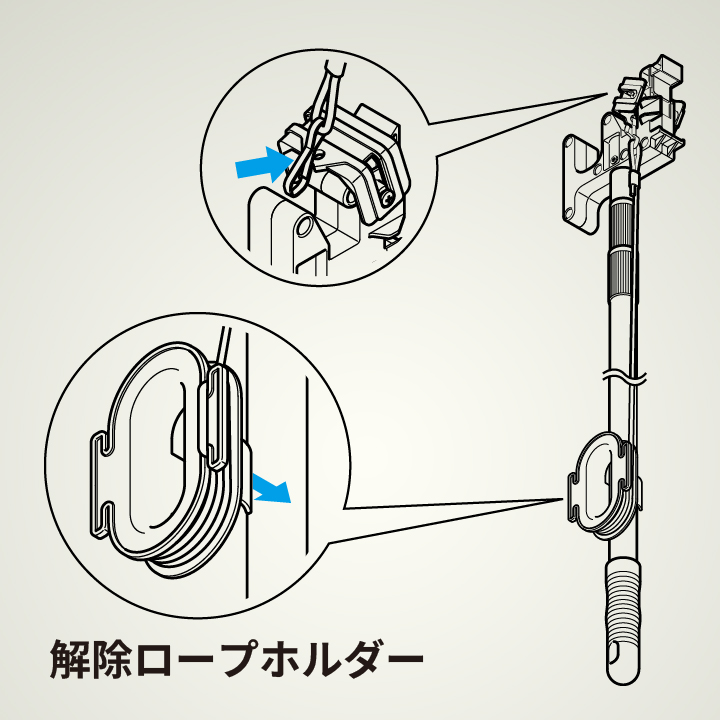 解除ロープホルダー